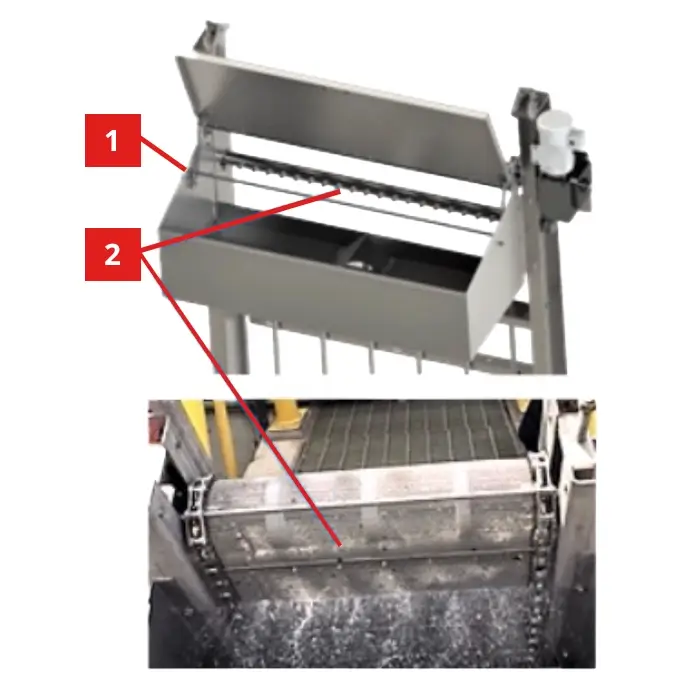 1
2