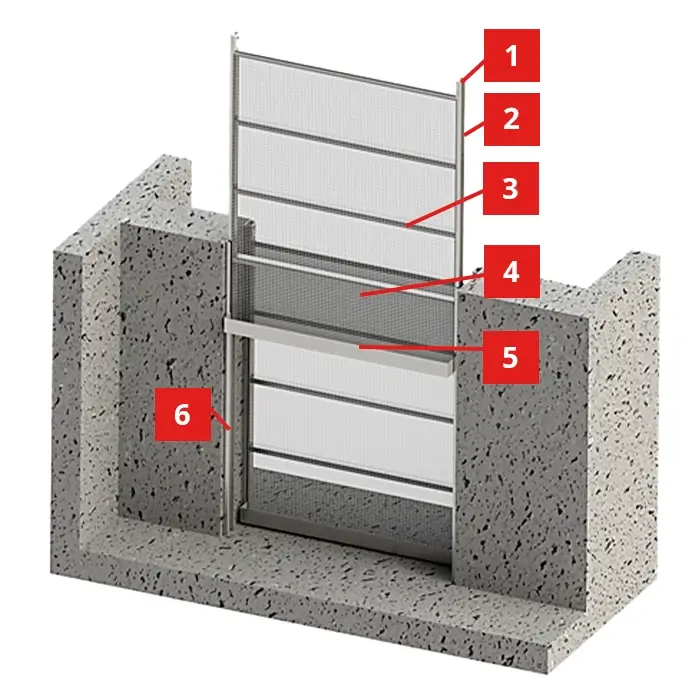 1
2
3
4
5
6